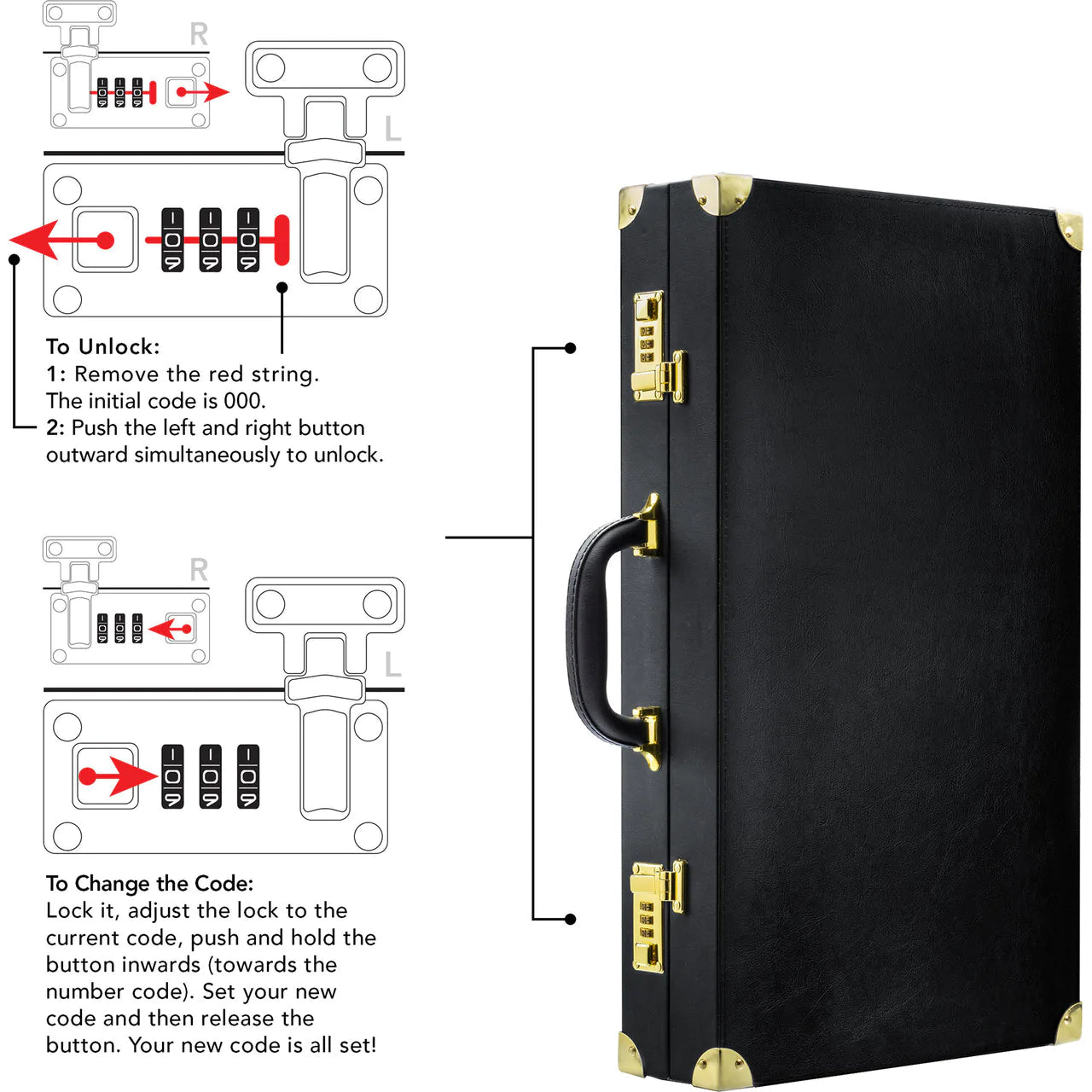 R

L

To Unlock:
1: Remove the red string.
The initial code is 000.
2: Push the left and right button outward simultaneously to unlock.

R

L

To Change the Code:
Lock it, adjust the lock to the current code, push and hold the button inwards (towards the number code). Set your new code and then release the button. Your new code is all set!